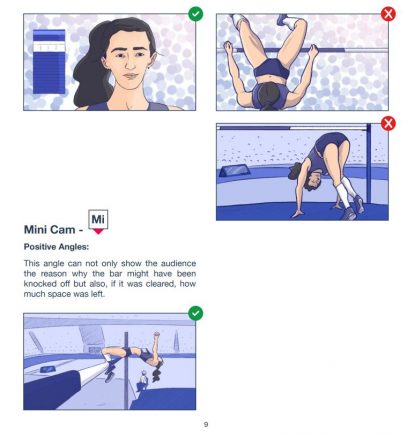 Mini Cam - Mi

Positive Angles:

This angle can not only show the audience the reason why the bar might have been knocked off but also, if it was cleared, how much space was left.

9