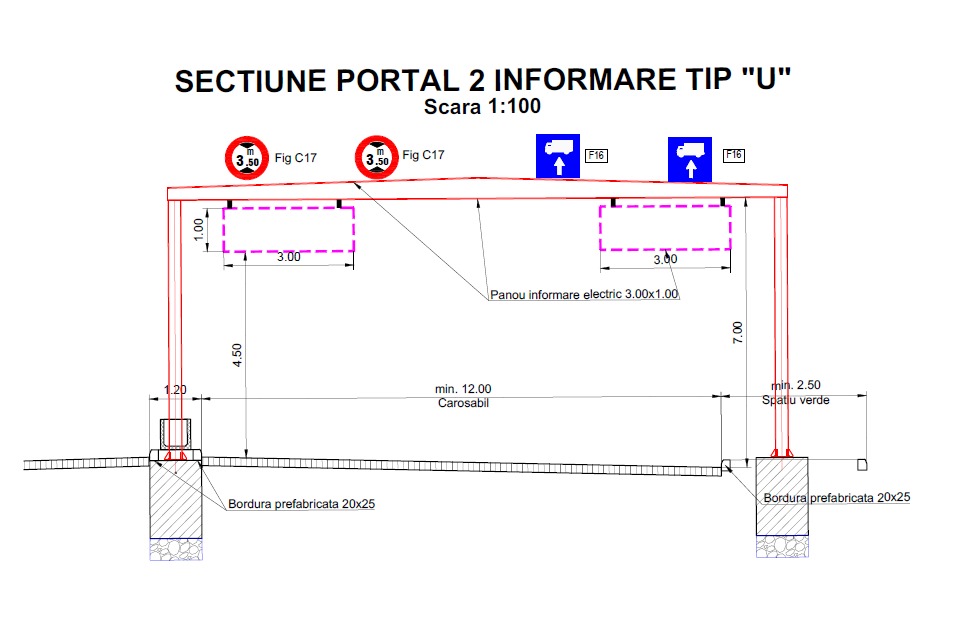 SECTIUNE PORTAL 2 INFORMARE TIP "U"
Scara 1:100

3.50 m Fig C17
3.50 m Fig C17
F16
F16

1.00
3.00
3.00

Panou informare electric 3.00x1.00

4.50
7.00

1.20
min. 12.00
Carosabil
min. 2.50
Spatiu verde

Bordura prefabricata 20x25
Bordura prefabricata 20x25