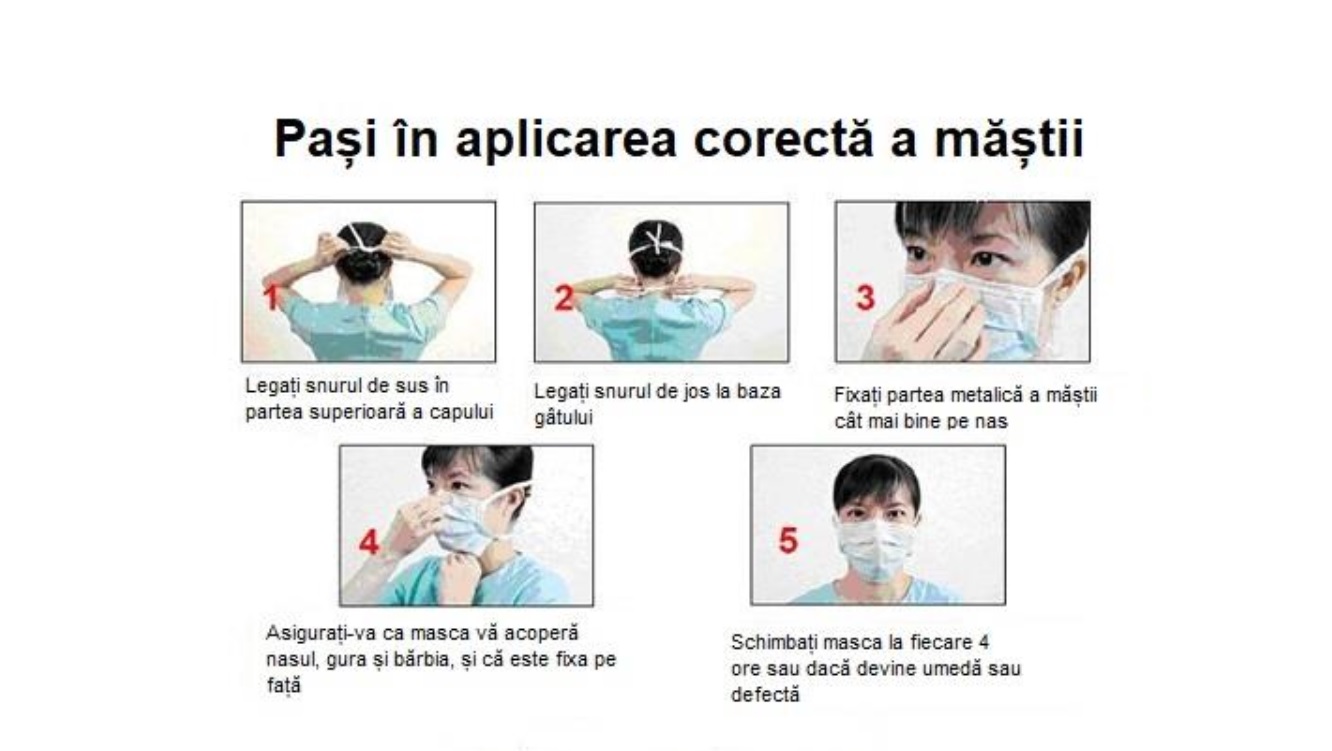 Pași în aplicarea corectă a măștii

1

Legați snurul de sus în partea superioară a capului

2

Legați snurul de jos la baza gâtului

3

Fixați partea metalică a măștii cât mai bine pe nas

4

Asigurați-va ca masca vă acoperă nasul, gura și bărbia, și că este fixa pe față

5

Schimbați masca la fiecare 4 ore sau dacă devine umedă sau defectă