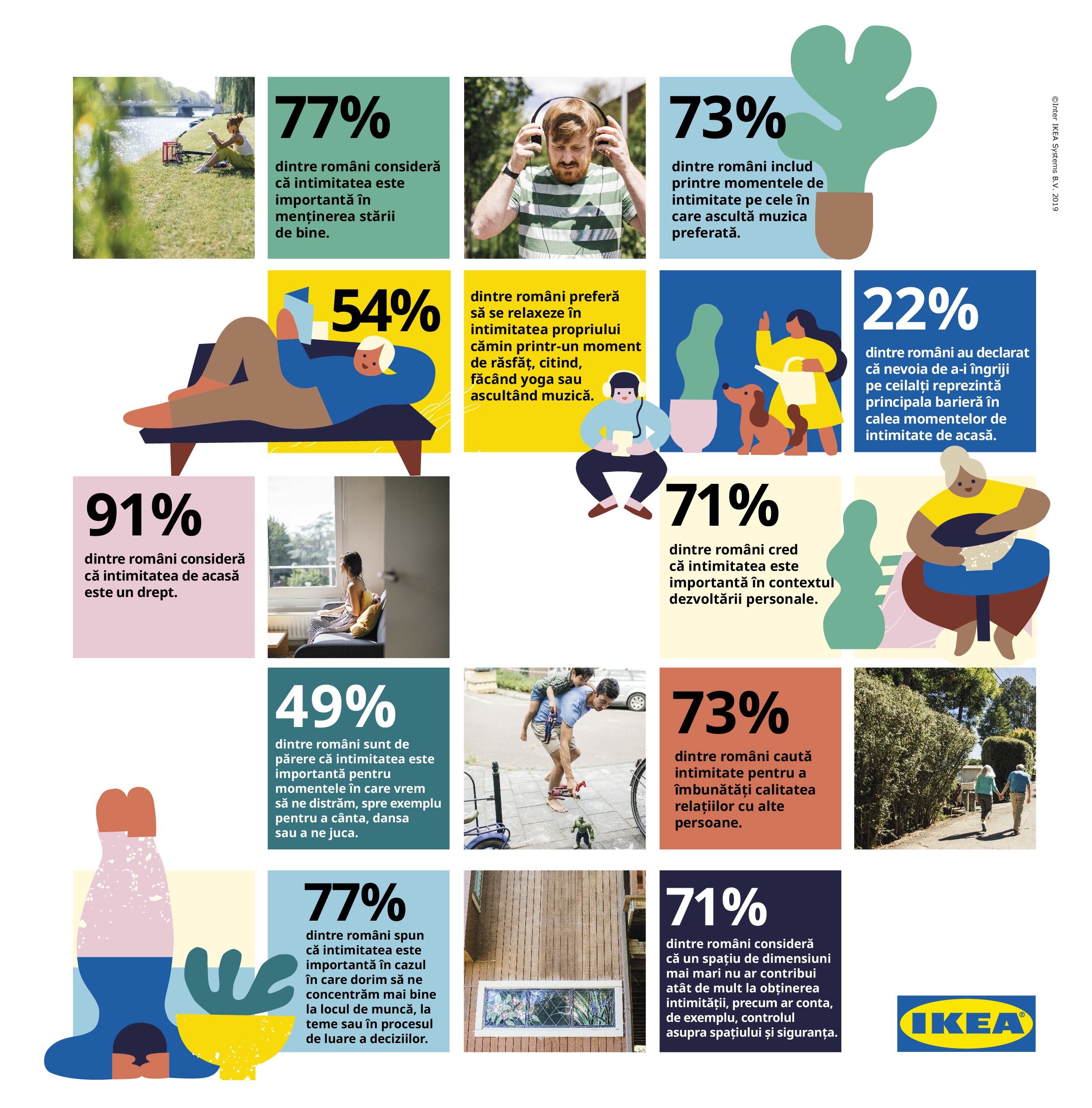 77%

dintre români consideră că intimitatea este importantă în menținerea stării de bine.

73%

dintre români includ printre momentele de intimitate pe cele în care ascultă muzica preferată.

©Inter IKEA Systems B.V. 2019

54%

dintre români preferă să se relaxeze în intimitatea propriului cămin printr-un moment de răsfăț, citind, făcând yoga sau ascultând muzică.

22%

dintre români au declarat că nevoia de a-i îngriji pe ceilalți reprezintă principala barieră în calea momentelor de intimitate de acasă.

91%

dintre români consideră că intimitatea de acasă este un drept.

71%

dintre români cred că intimitatea este importantă în contextul dezvoltării personale.

49%

dintre români sunt de părere că intimitatea este importantă pentru momentele în care vrem să ne distrăm, spre exemplu pentru a cânta, dansa sau a ne juca.

73%

dintre români caută intimitate pentru a îmbunătăți calitatea relațiilor cu alte persoane.

77%

dintre români spun că intimitatea este importantă în cazul în care dorim să ne concentrăm mai bine la locul de muncă, la teme sau în procesul de luare a deciziilor.

71%

dintre români consideră că un spațiu de dimensiuni mai mari nu ar contribui atât de mult la obținerea intimității, precum ar conta, de exemplu, controlul asupra spațiului și siguranța.

IKEA®